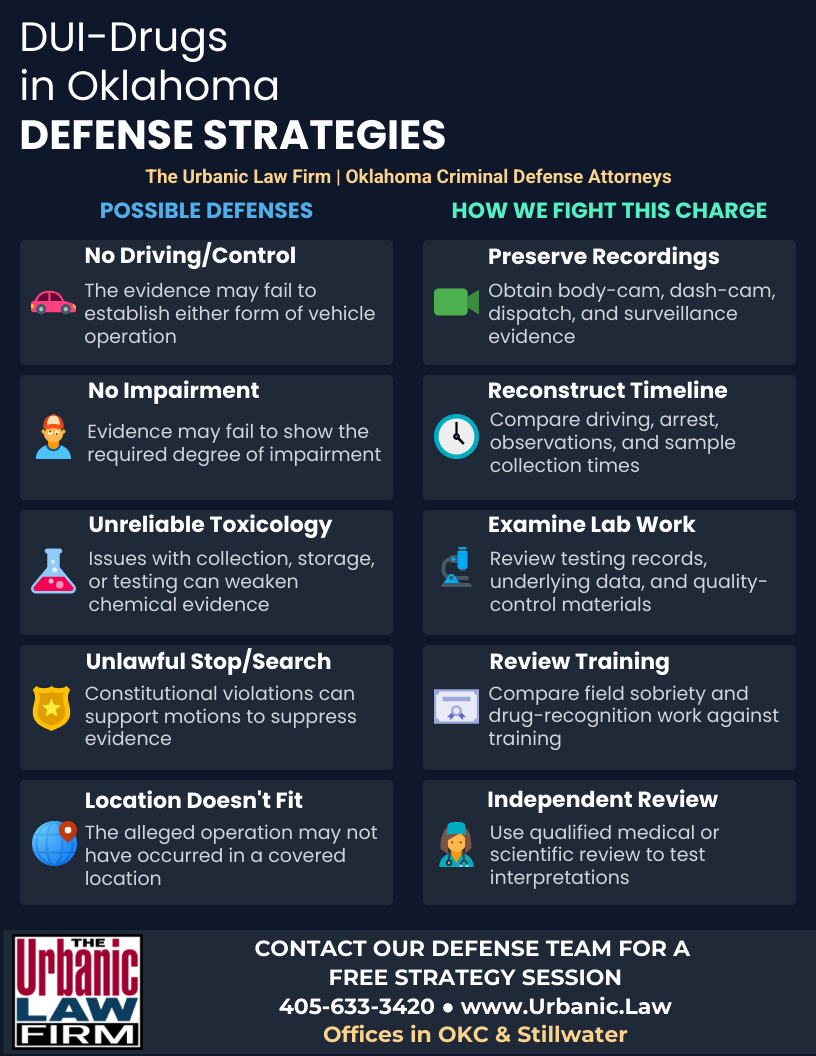 DUI-Drugs
in Oklahoma
DEFENSE STRATEGIES

The Urbanic Law Firm | Oklahoma Criminal Defense Attorneys

POSSIBLE DEFENSES

No Driving/Control
The evidence may fail to establish either form of vehicle operation

No Impairment
Evidence may fail to show the required degree of impairment

Unreliable Toxicology
Issues with collection, storage, or testing can weaken chemical evidence

Unlawful Stop/Search
Constitutional violations can support motions to suppress evidence

Location Doesn't Fit
The alleged operation may not have occurred in a covered location

HOW WE FIGHT THIS CHARGE

Preserve Recordings
Obtain body-cam, dash-cam, dispatch, and surveillance evidence

Reconstruct Timeline
Compare driving, arrest, observations, and sample collection times

Examine Lab Work
Review testing records, underlying data, and quality-control materials

Review Training
Compare field sobriety and drug-recognition work against training

Independent Review
Use qualified medical or scientific review to test interpretations

THE
Urbanic
LAW
FIRM

CONTACT OUR DEFENSE TEAM FOR A FREE STRATEGY SESSION
405-633-3420 • www.Urbanic.Law
Offices in OKC & Stillwater