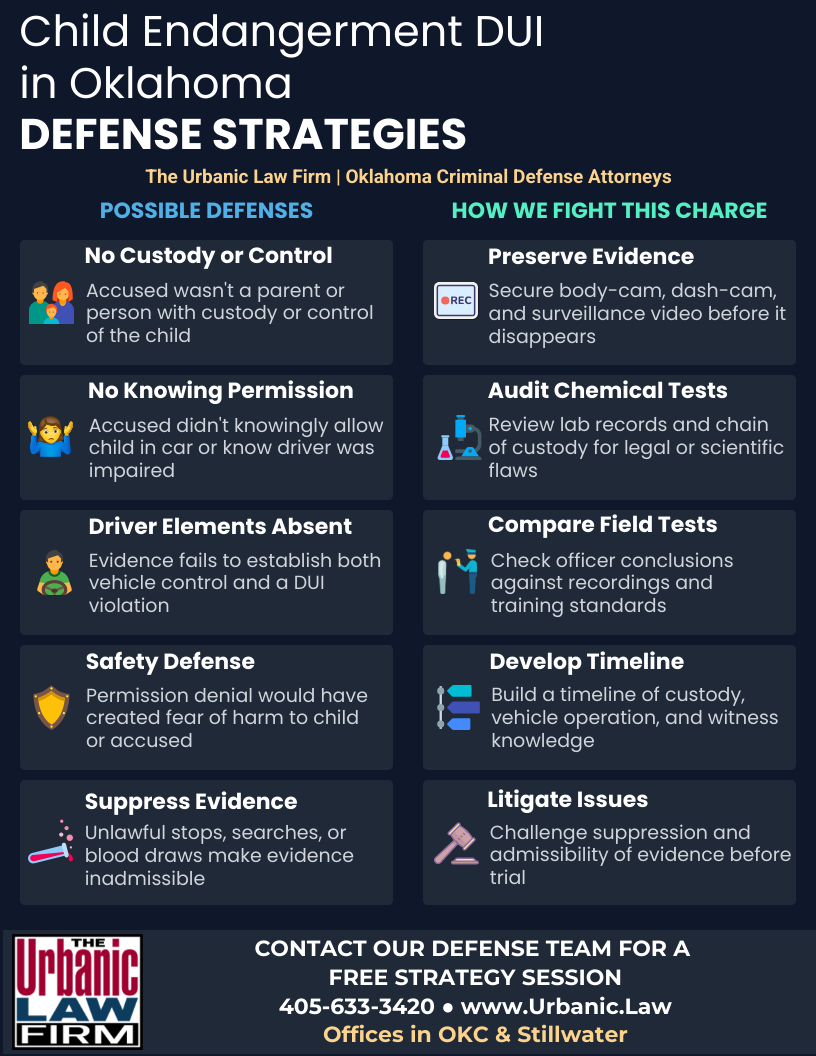 Child Endangerment DUI in Oklahoma
DEFENSE STRATEGIES

The Urbanic Law Firm | Oklahoma Criminal Defense Attorneys

POSSIBLE DEFENSES

No Custody or Control

Accused wasn't a parent or person with custody or control of the child

No Knowing Permission

Accused didn't knowingly allow child in car or know driver was impaired

Driver Elements Absent

Evidence fails to establish both vehicle control and a DUI violation

Safety Defense

Permission denial would have created fear of harm to child or accused

Suppress Evidence

Unlawful stops, searches, or blood draws make evidence inadmissible

HOW WE FIGHT THIS CHARGE

Preserve Evidence

REC

Secure body-cam, dash-cam, and surveillance video before it disappears

Audit Chemical Tests

Review lab records and chain of custody for legal or scientific flaws

Compare Field Tests

Check officer conclusions against recordings and training standards

Develop Timeline

Build a timeline of custody, vehicle operation, and witness knowledge

Litigate Issues

Challenge suppression and admissibility of evidence before trial

THE
Urbanic
LAW
FIRM

CONTACT OUR DEFENSE TEAM FOR A FREE STRATEGY SESSION
405-633-3420 • www.Urbanic.Law
Offices in OKC & Stillwater